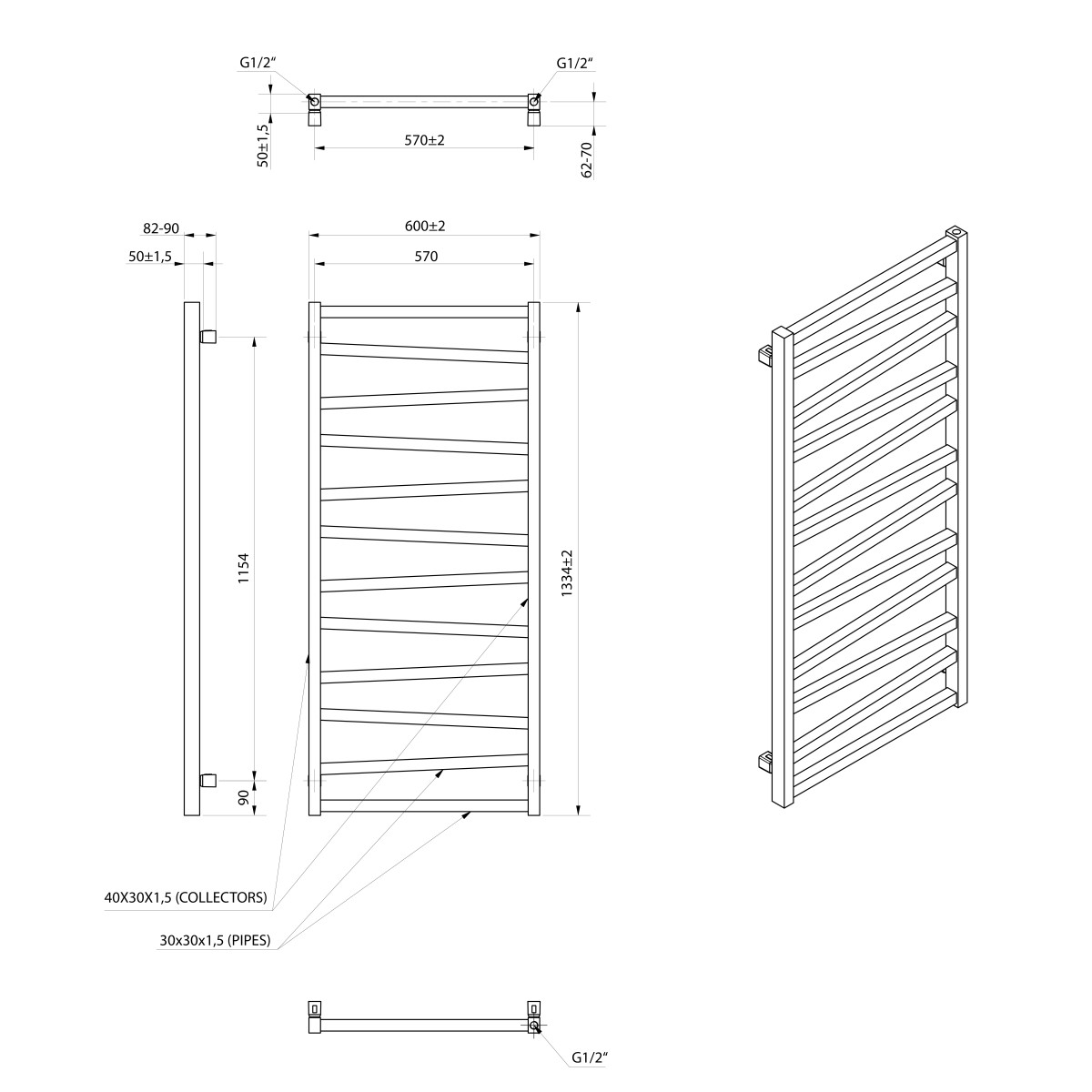 G1/2"
G1/2"
50±1,5
570±2
62-70
82-90
50±1,5
600±2
570
1154
1334±2
90
40X30X1,5 (COLLECTORS)
30x30x1,5 (PIPES)
G1/2"